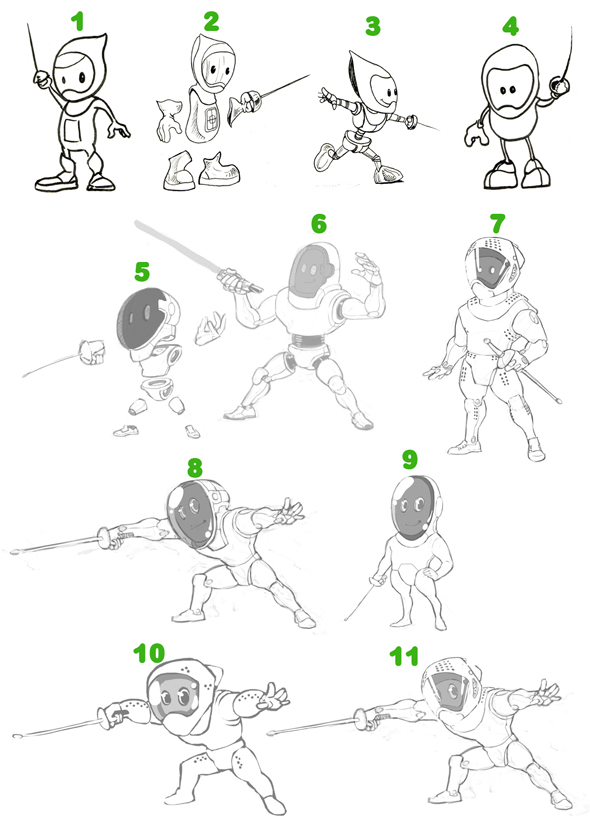 1 2 3 4

5 6 7

8 9

10 11